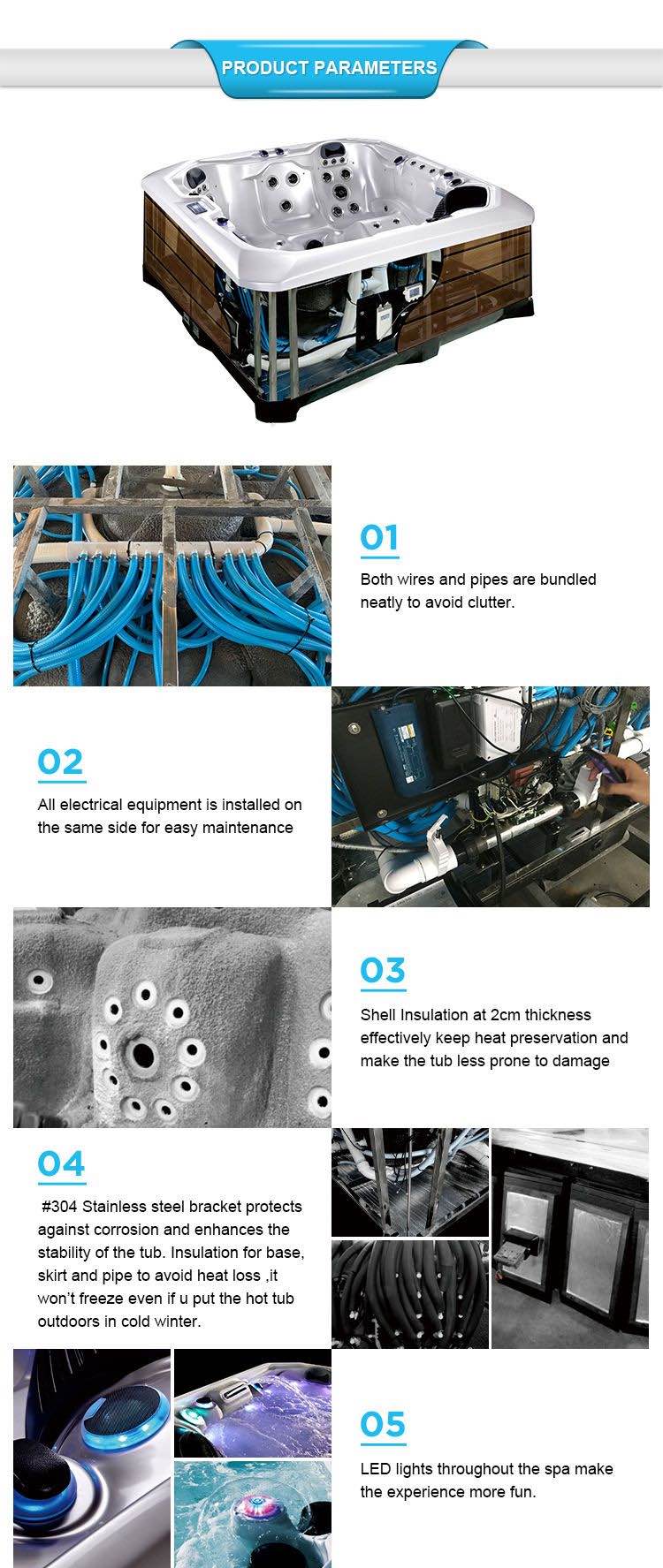 PRODUCT PARAMETERS

01

Both wires and pipes are bundled neatly to avoid clutter.

02

All electrical equipment is installed on the same side for easy maintenance

03

Shell Insulation at 2cm thickness effectively keep heat preservation and make the tub less prone to damage

04

#304 Stainless steel bracket protects against corrosion and enhances the stability of the tub. Insulation for base, skirt and pipe to avoid heat loss ,it won't freeze even if u put the hot tub outdoors in cold winter.

05

LED lights throughout the spa make the experience more fun.